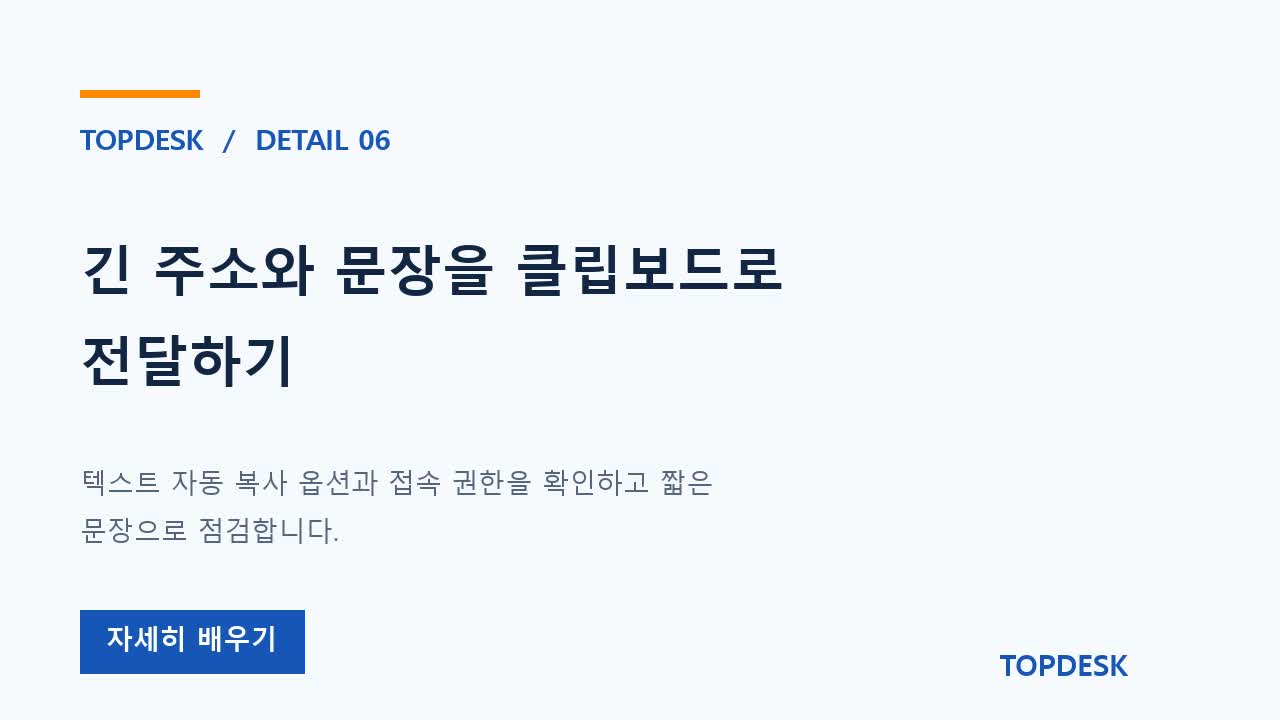 TOPDESK / DETAIL 06

긴 주소와 문장을 클립보드로 전달하기

텍스트 자동 복사 옵션과 접속 권한을 확인하고 짧은 문장으로 점검합니다.

자세히 배우기

TOPDESK